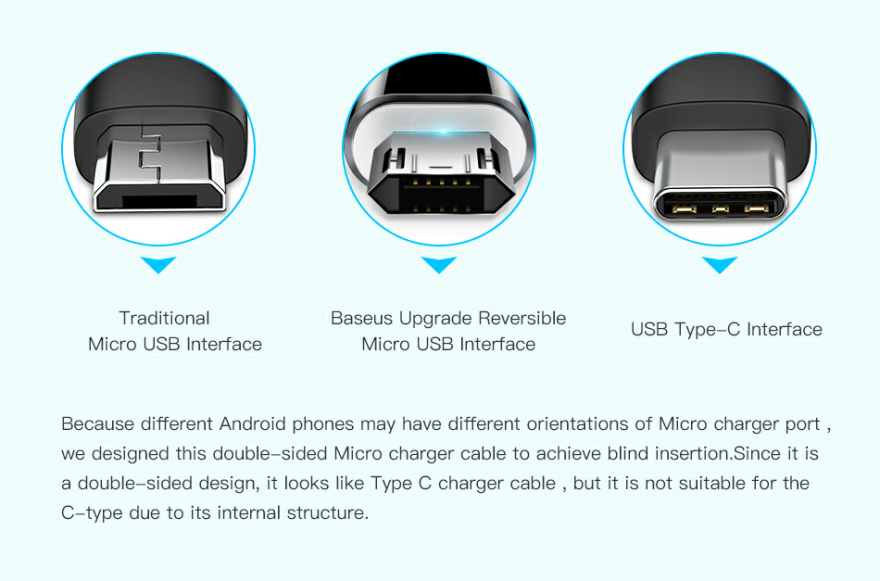 Traditional
Micro USB Interface

Baseus Upgrade Reversible
Micro USB Interface

USB Type-C Interface

Because different Android phones may have different orientations of Micro charger port , we designed this double-sided Micro charger cable to achieve blind insertion.Since it is a double-sided design, it looks like Type C charger cable , but it is not suitable for the C-type due to its internal structure.